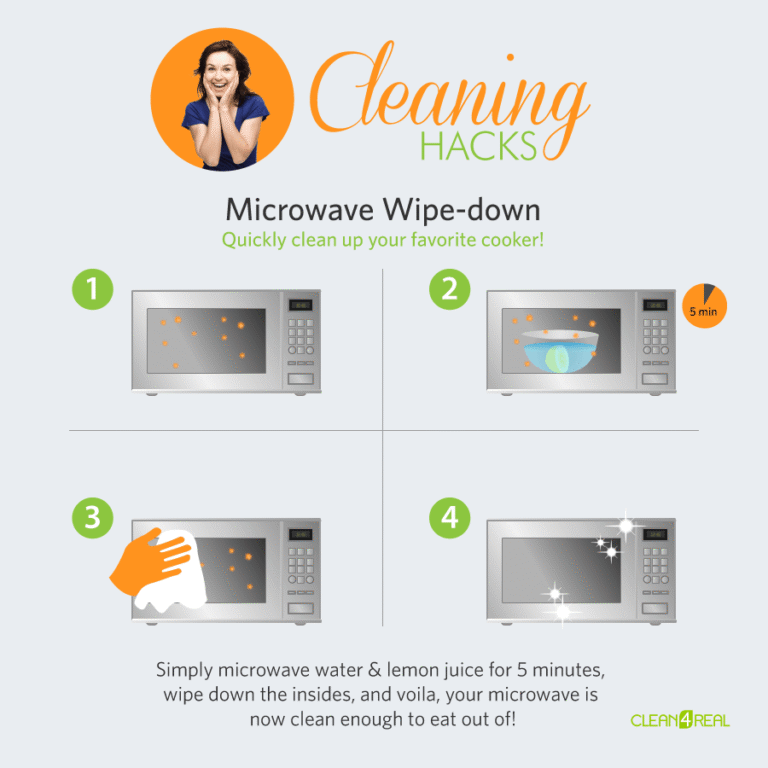 Cleaning HACKS

Microwave Wipe-down

Quickly clean up your favorite cooker!

1

2

5 min

3

4

Simply microwave water & lemon juice for 5 minutes, wipe down the insides, and voila, your microwave is now clean enough to eat out of!

CLEAN4REAL