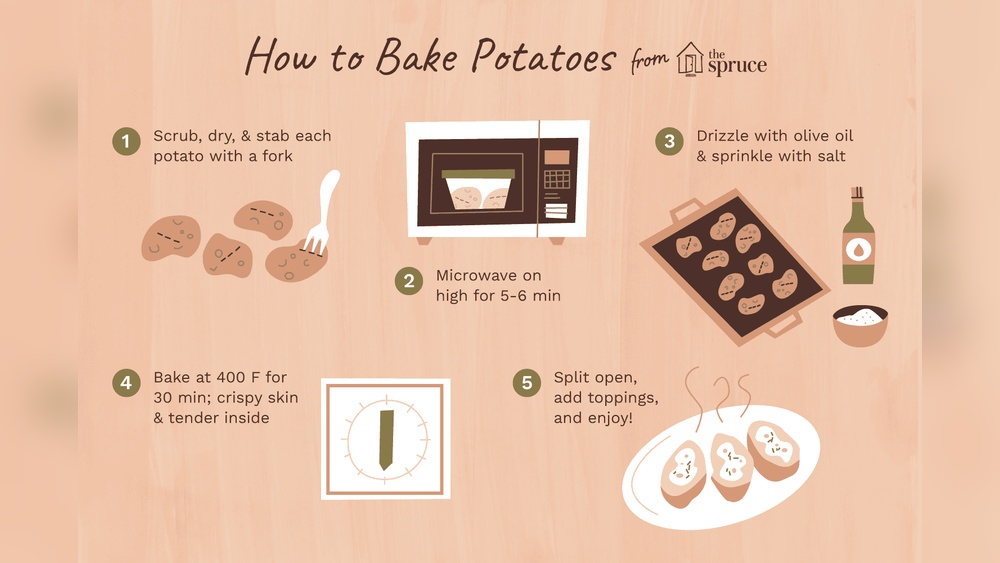 How to Bake Potatoes from the spruce

1 Scrub, dry, & stab each potato with a fork

2 Microwave on high for 5-6 min

3 Drizzle with olive oil & sprinkle with salt

4 Bake at 400 F for 30 min; crispy skin & tender inside

5 Split open, add toppings, and enjoy!