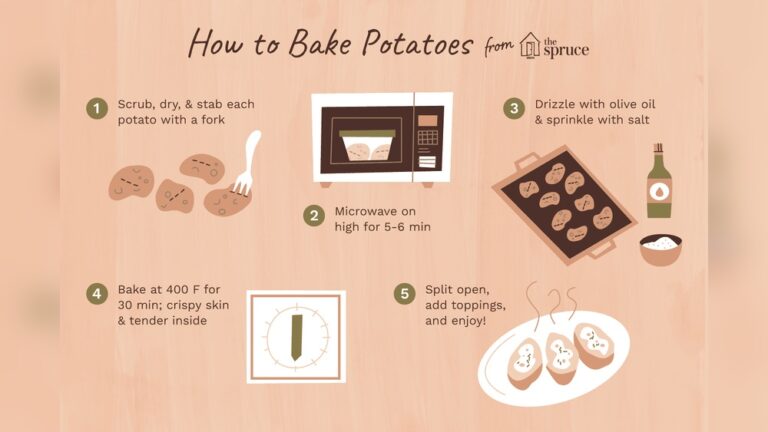 How to Bake Potatoes from the spruce

1 Scrub, dry, & stab each potato with a fork

2 Microwave on high for 5-6 min

3 Drizzle with olive oil & sprinkle with salt

4 Bake at 400 F for 30 min; crispy skin & tender inside

5 Split open, add toppings, and enjoy!