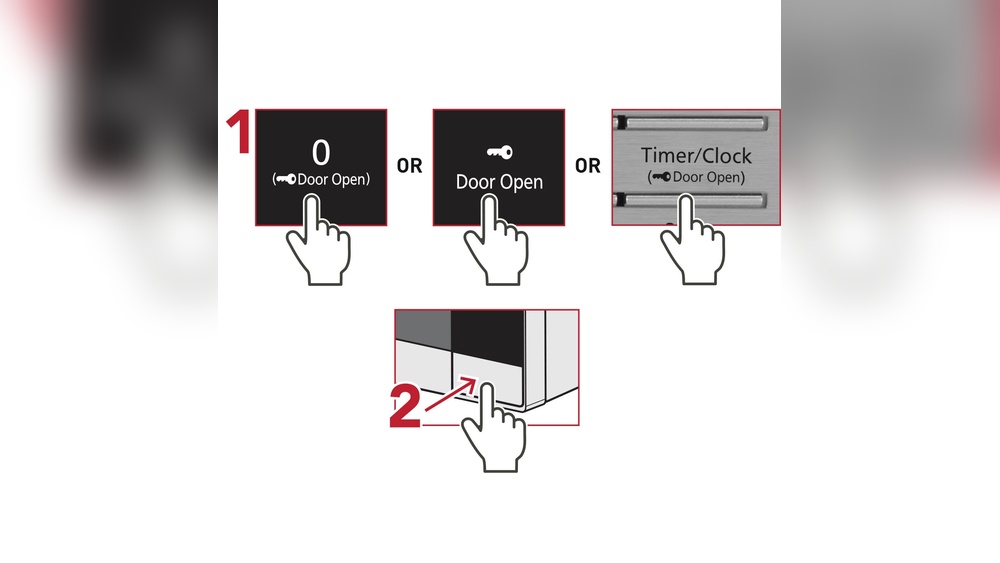 1
0
(Door Open)
OR
Door Open
OR
Timer/Clock
(Door Open)

2