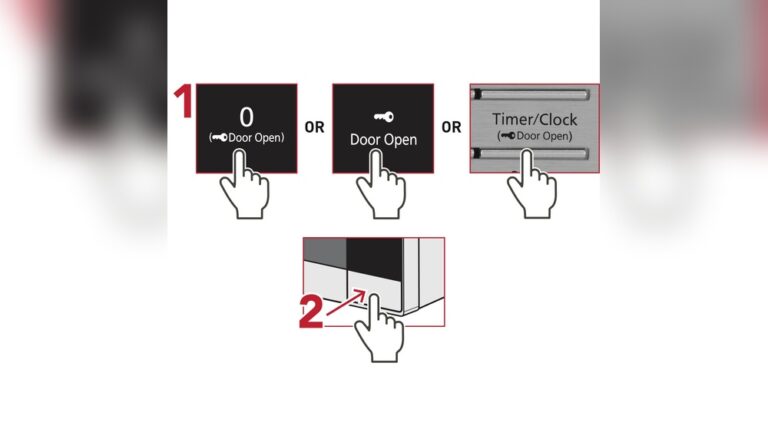 1

0
(Door Open)

OR

Door Open

OR

Timer/Clock
(Door Open)

2