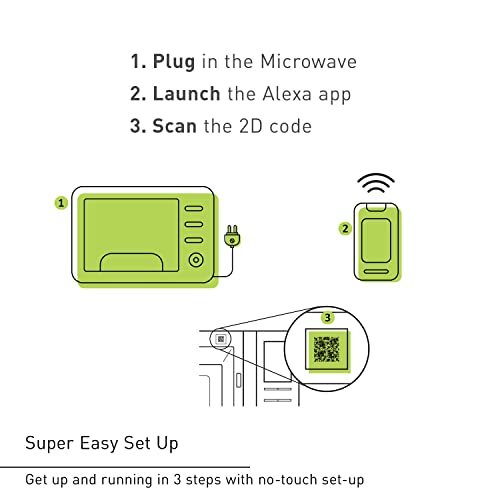 1. Plug in the Microwave
2. Launch the Alexa app
3. Scan the 2D code

1

2

3

Super Easy Set Up

Get up and running in 3 steps with no-touch set-up